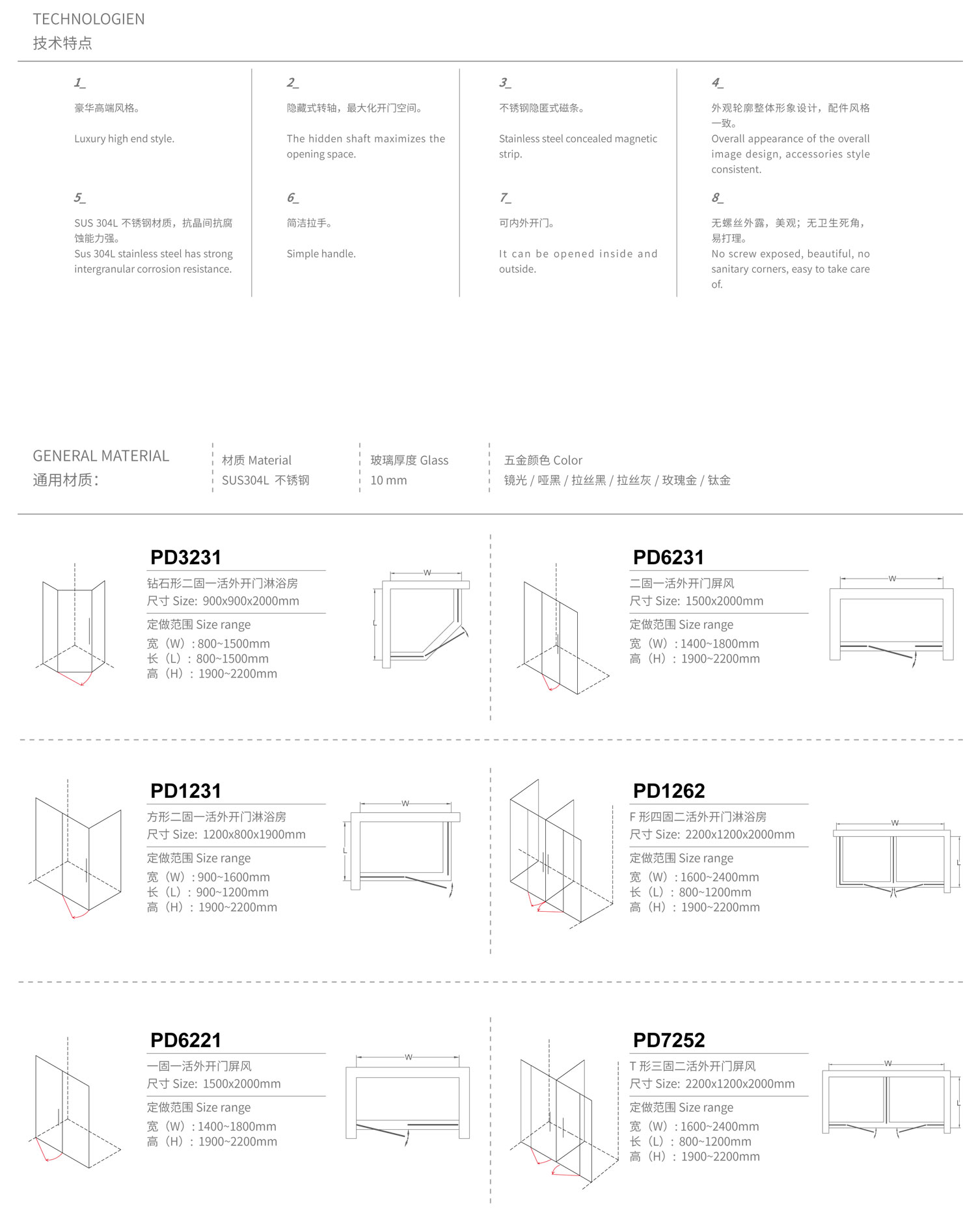 TECHNOLOGIEN
技术特点

1_
豪华高端风格。

Luxury high end style.

2_
隐藏式转轴，最大化开门空间。

The hidden shaft maximizes the opening space.

3_
不锈钢隐匿式磁条。

Stainless steel concealed magnetic strip.

4_
外观轮廓整体形象设计，配件风格一致。
Overall appearance of the overall image design, accessories style consistent.

5_
SUS 304L 不锈钢材质，抗晶间抗腐蚀能力强。
Sus 304L stainless steel has strong intergranular corrosion resistance.

6_
简洁拉手。

Simple handle.

7_
可内外开门。

It can be opened inside and outside.

8_
无螺丝外露，美观；无卫生死角，易打理。
No screw exposed, beautiful, no sanitary corners, easy to take care of.

GENERAL MATERIAL
通用材质：

材质 Material
SUS304L 不锈钢

玻璃厚度 Glass
10 mm

五金颜色 Color
镜光 / 哑黑 / 拉丝黑 / 拉丝灰 / 玫瑰金 / 钛金

PD3231
钻石形二固一活外开门淋浴房
尺寸 Size: 900x900x2000mm
定做范围 Size range
宽（W）: 800~1500mm
长（L）: 800~1500mm
高（H）: 1900~2200mm
W
L

PD6231
二固一活外开门屏风
尺寸 Size: 1500x2000mm
定做范围 Size range
宽（W）: 1400~1800mm
高（H）: 1900~2200mm
W

PD1231
方形二固一活外开门淋浴房
尺寸 Size: 1200x800x1900mm
定做范围 Size range
宽（W）: 900~1600mm
长（L）: 900~1200mm
高（H）: 1900~2200mm
W
L

PD1262
F 形四固二活外开门淋浴房
尺寸 Size: 2200x1200x2000mm
定做范围 Size range
宽（W）: 1600~2400mm
长（L）: 800~1200mm
高（H）: 1900~2200mm
W
L

PD6221
一固一活外开门屏风
尺寸 Size: 1500x2000mm
定做范围 Size range
宽（W）: 1400~1800mm
高（H）: 1900~2200mm
W

PD7252
T 形三固二活外开门屏风
尺寸 Size: 2200x1200x2000mm
定做范围 Size range
宽（W）: 1600~2400mm
长（L）: 800~1200mm
高（H）: 1900~2200mm
W
L