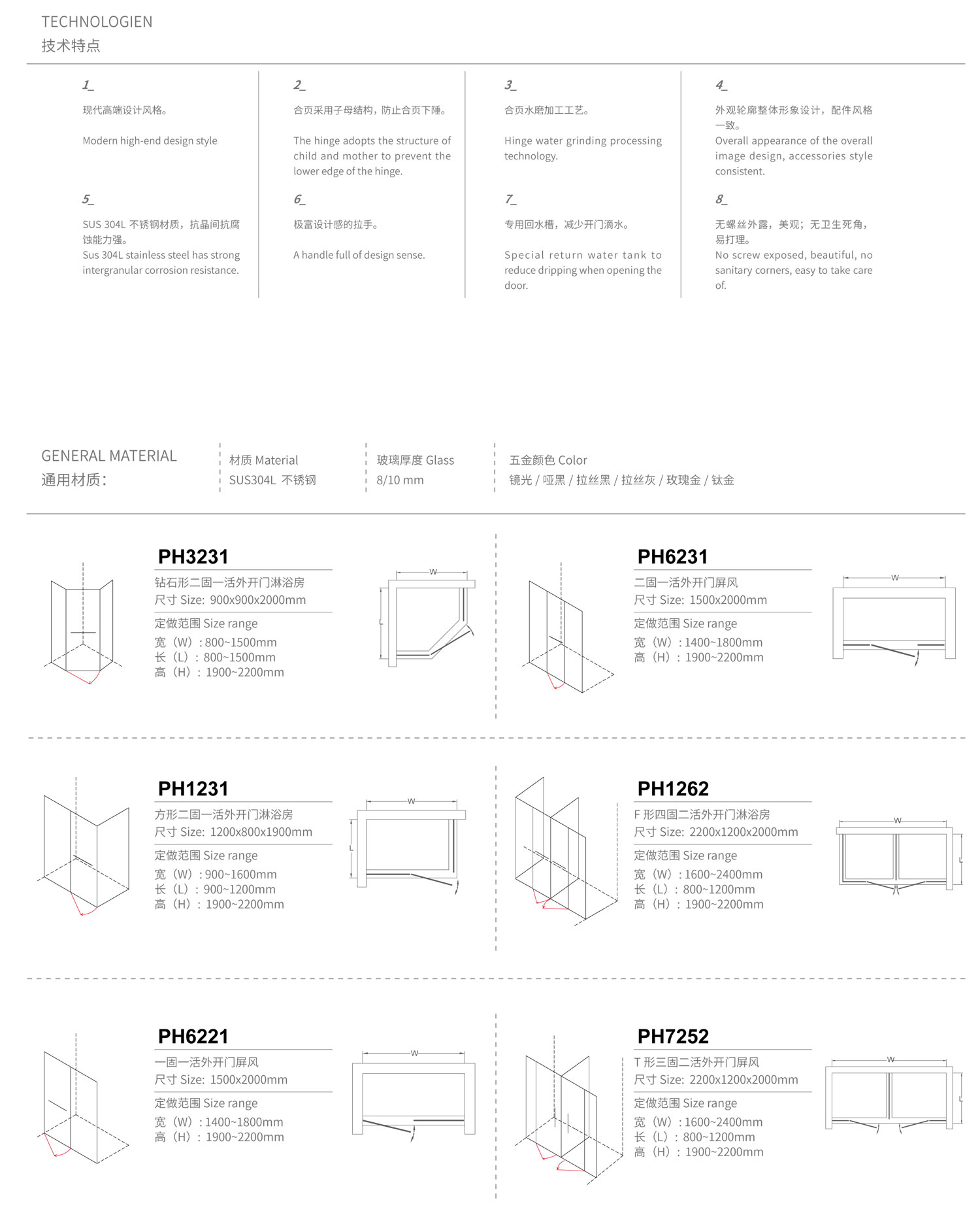 TECHNOLOGIEN
技术特点

1_
现代高端设计风格。
Modern high-end design style

2_
合页采用子母结构，防止合页下降。
The hinge adopts the structure of child and mother to prevent the lower edge of the hinge.

3_
合页水磨加工工艺。
Hinge water grinding processing technology.

4_
外观轮廓整体形象设计，配件风格一致。
Overall appearance of the overall image design, accessories style consistent.

5_
SUS 304L 不锈钢材质，抗晶间抗腐蚀能力强。
Sus 304L stainless steel has strong intergranular corrosion resistance.

6_
极富设计感的拉手。
A handle full of design sense.

7_
专用回水槽，减少开门滴水。
Special return water tank to reduce dripping when opening the door.

8_
无螺丝外露，美观；无卫生死角，易打理。
No screw exposed, beautiful, no sanitary corners, easy to take care of.

GENERAL MATERIAL
通用材质：

材质 Material
SUS304L 不锈钢

玻璃厚度 Glass
8/10 mm

五金颜色 Color
镜光 / 哑黑 / 拉丝黑 / 拉丝灰 / 玫瑰金 / 钛金

PH3231
钻石形二固一活外开门淋浴房
尺寸 Size: 900x900x2000mm
定做范围 Size range
宽（W）: 800~1500mm
长（L）: 800~1500mm
高（H）: 1900~2200mm
W
L

PH6231
二固一活外开门屏风
尺寸 Size: 1500x2000mm
定做范围 Size range
宽（W）: 1400~1800mm
高（H）: 1900~2200mm
W

PH1231
方形二固一活外开门淋浴房
尺寸 Size: 1200x800x1900mm
定做范围 Size range
宽（W）: 900~1600mm
长（L）: 900~1200mm
高（H）: 1900~2200mm
W
L

PH1262
F 形四固二活外开门淋浴房
尺寸 Size: 2200x1200x2000mm
定做范围 Size range
宽（W）: 1600~2400mm
长（L）: 800~1200mm
高（H）: 1900~2200mm
W
L

PH6221
一固一活外开门屏风
尺寸 Size: 1500x2000mm
定做范围 Size range
宽（W）: 1400~1800mm
高（H）: 1900~2200mm
W

PH7252
T 形三固二活外开门屏风
尺寸 Size: 2200x1200x2000mm
定做范围 Size range
宽（W）: 1600~2400mm
长（L）: 800~1200mm
高（H）: 1900~2200mm
W
L